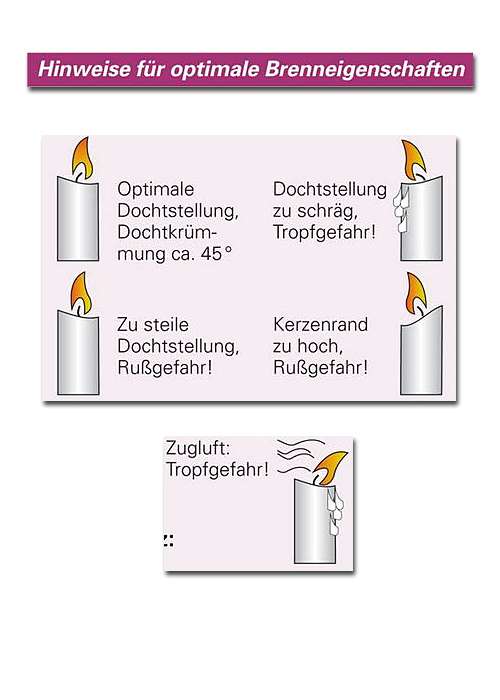 Hinweise für optimale Brenneigenschaften

Optimale Dochtstellung, Dochtkrümmung ca. 45°

Dochtstellung zu schräg, Tropfgefahr!

Zu steile Dochtstellung, Rußgefahr!

Kerzenrand zu hoch, Rußgefahr!

Zugluft: Tropfgefahr!