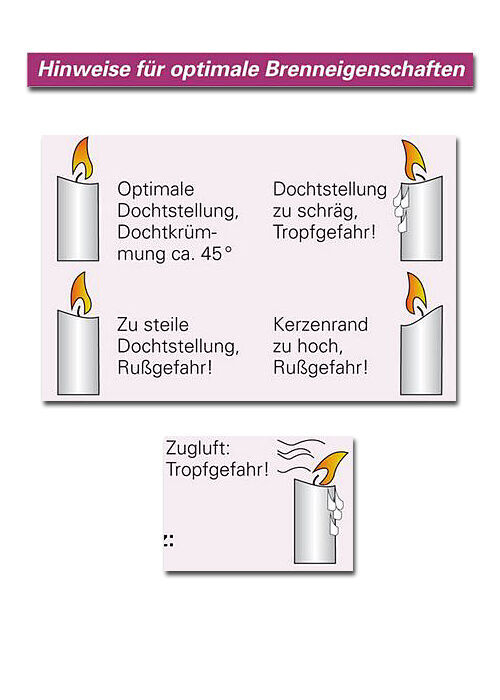 Hinweise für optimale Brenneigenschaften

Optimale Dochtstellung, Dochtkrümmung ca. 45°

Dochtstellung zu schräg, Tropfgefahr!

Zu steile Dochtstellung, Rußgefahr!

Kerzenrand zu hoch, Rußgefahr!

Zugluft: Tropfgefahr!