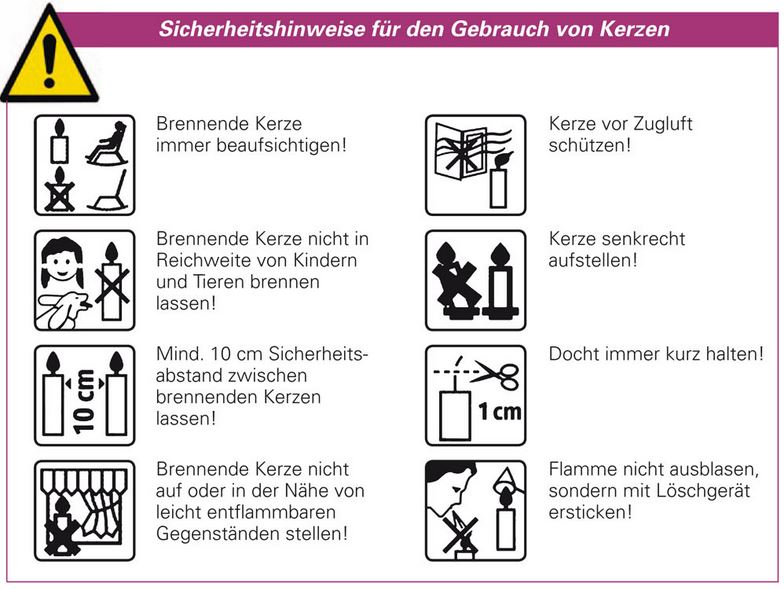 Sicherheitshinweise für den Gebrauch von Kerzen

Brennende Kerze immer beaufsichtigen!

Brennende Kerze nicht in Reichweite von Kindern und Tieren brennen lassen!

10 cm

Mind. 10 cm Sicherheitsabstand zwischen brennenden Kerzen lassen!

Brennende Kerze nicht auf oder in der Nähe von leicht entflammbaren Gegenständen stellen!

Kerze vor Zugluft schützen!

Kerze senkrecht aufstellen!

1 cm

Docht immer kurz halten!

Flamme nicht ausblasen, sondern mit Löschgerät ersticken!