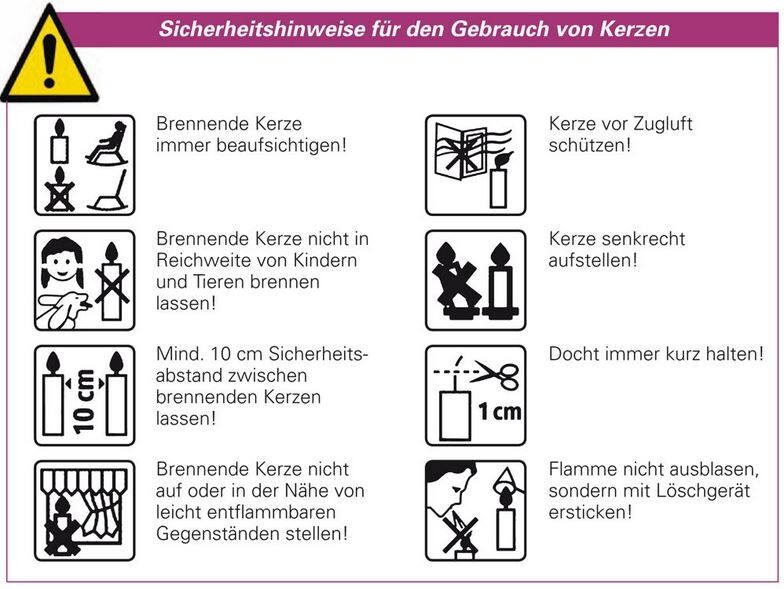 Sicherheitshinweise für den Gebrauch von Kerzen

Brennende Kerze immer beaufsichtigen!

Brennende Kerze nicht in Reichweite von Kindern und Tieren brennen lassen!

10 cm

Mind. 10 cm Sicherheitsabstand zwischen brennenden Kerzen lassen!

Brennende Kerze nicht auf oder in der Nähe von leicht entflammbaren Gegenständen stellen!

Kerze vor Zugluft schützen!

Kerze senkrecht aufstellen!

1 cm

Docht immer kurz halten!

Flamme nicht ausblasen, sondern mit Löschgerät ersticken!